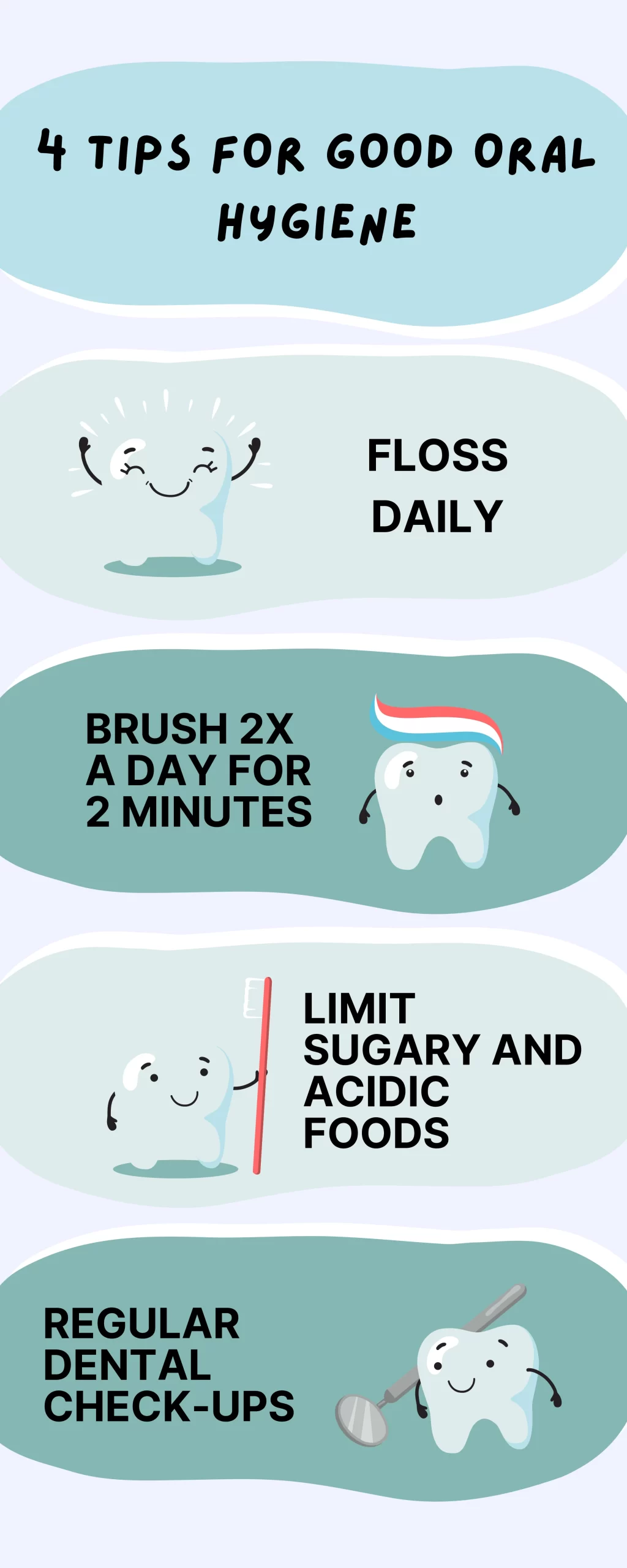 4 TIPS FOR GOOD ORAL HYGIENE

FLOSS DAILY

BRUSH 2X A DAY FOR 2 MINUTES

LIMIT SUGARY AND ACIDIC FOODS

REGULAR DENTAL CHECK-UPS